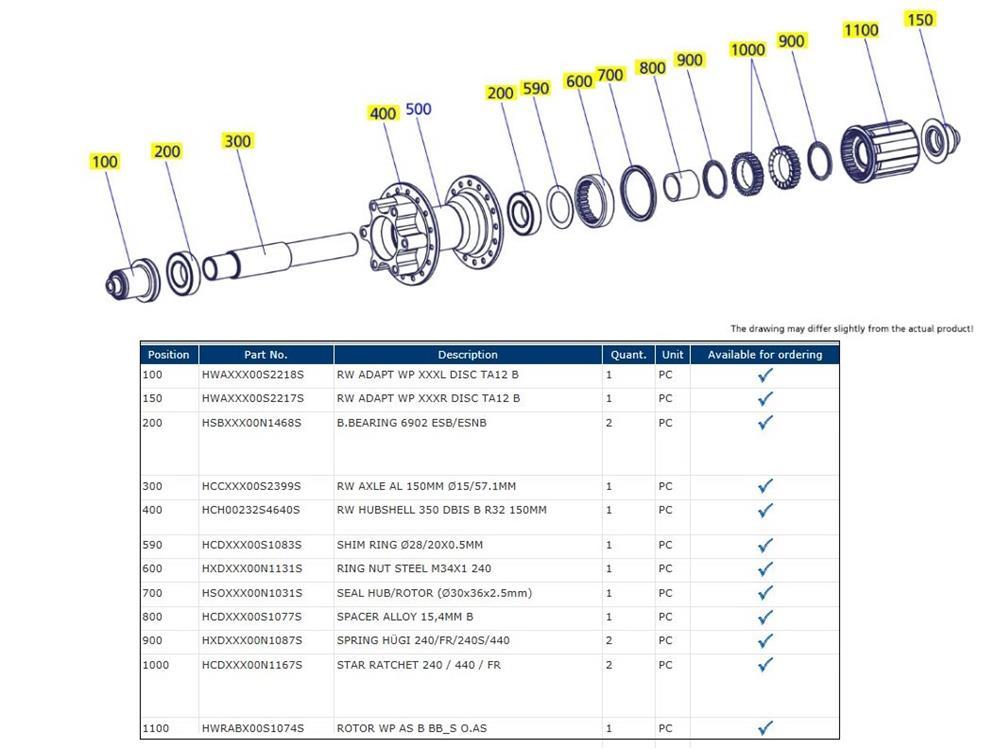 100 200 300 400 500 200 590 600 700 800 900 1000 900 1100 150

The drawing may differ slightly from the actual product!

| Position | Part No. | Description | Quant. | Unit | Available for ordering |
|---|---|---|---|---|---|
| 100 | HWAXXX00S2218S | RW ADAPT WP XXXL DISC TA12 B | 1 | PC | ✓ |
| 150 | HWAXXX00S2217S | RW ADAPT WP XXXR DISC TA12 B | 1 | PC | ✓ |
| 200 | HSBXXX00N1468S | B.BEARING 6902 ESB/ESNB | 2 | PC | ✓ |
| 300 | HCCXXX00S2399S | RW AXLE AL 150MM Ø15/57.1MM | 1 | PC | ✓ |
| 400 | HCH00232S4640S | RW HUBSHELL 350 DBIS B R32 150MM | 1 | PC | ✓ |
| 590 | HCDXXX00S1083S | SHIM RING Ø28/20X0.5MM | 1 | PC | ✓ |
| 600 | HXDXXX00N1131S | RING NUT STEEL M34X1 240 | 1 | PC | ✓ |
| 700 | HSOXXX00N1031S | SEAL HUB/ROTOR (Ø30x36x2.5mm) | 1 | PC | ✓ |
| 800 | HCDXXX00S1077S | SPACER ALLOY 15,4MM B | 1 | PC | ✓ |
| 900 | HXDXXX00N1087S | SPRING HÜGI 240/FR/240S/440 | 2 | PC | ✓ |
| 1000 | HCDXXX00N1167S | STAR RATCHET 240 / 440 / FR | 2 | PC | ✓ |
| 1100 | HWRABX00S1074S | ROTOR WP AS B BB_S O.AS | 1 | PC | ✓ |