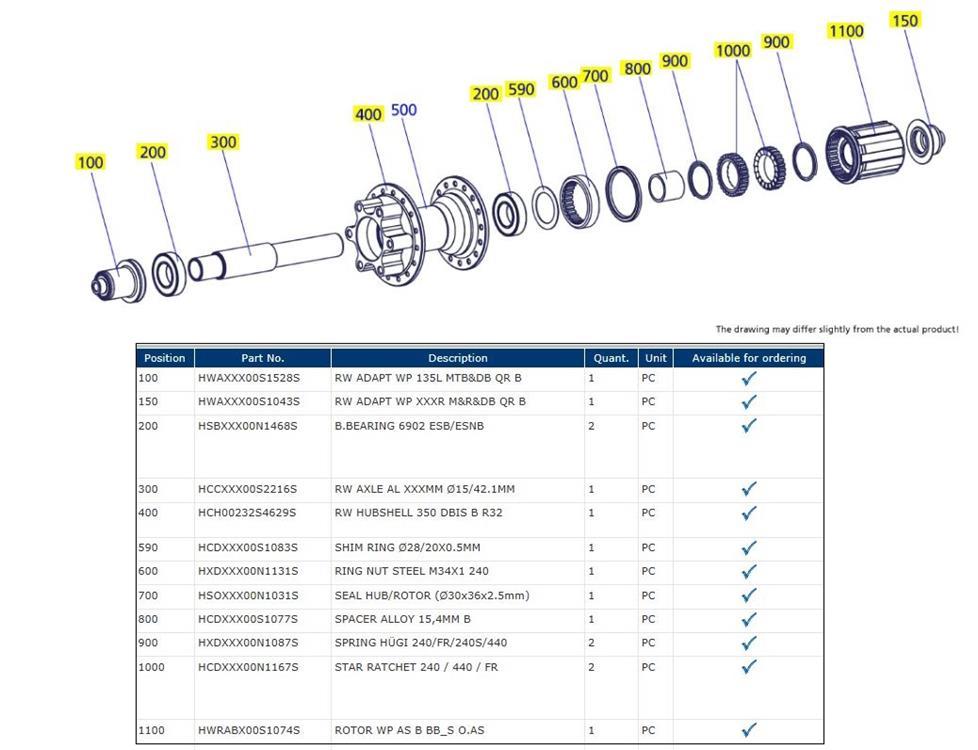 100 200 300 400 500 200 590 600 700 800 900 1000 900 1100 150

The drawing may differ slightly from the actual product!

| Position | Part No. | Description | Quant. | Unit | Available for ordering |
|---|---|---|---|---|---|
| 100 | HWAXXX00S1528S | RW ADAPT WP 135L MTB&DB QR B | 1 | PC | ✓ |
| 150 | HWAXXX00S1043S | RW ADAPT WP XXXR M&R&DB QR B | 1 | PC | ✓ |
| 200 | HSBXXX00N1468S | B.BEARING 6902 ESB/ESNB | 2 | PC | ✓ |
| 300 | HCCXXX00S2216S | RW AXLE AL XXXMM Ø15/42.1MM | 1 | PC | ✓ |
| 400 | HCH00232S4629S | RW HUBSHELL 350 DBIS B R32 | 1 | PC | ✓ |
| 590 | HCDXXX00S1083S | SHIM RING Ø28/20X0.5MM | 1 | PC | ✓ |
| 600 | HXDXXX00N1131S | RING NUT STEEL M34X1 240 | 1 | PC | ✓ |
| 700 | HSOXXX00N1031S | SEAL HUB/ROTOR (Ø30x36x2.5mm) | 1 | PC | ✓ |
| 800 | HCDXXX00S1077S | SPACER ALLOY 15,4MM B | 1 | PC | ✓ |
| 900 | HXDXXX00N1087S | SPRING HÜGI 240/FR/240S/440 | 2 | PC | ✓ |
| 1000 | HCDXXX00N1167S | STAR RATCHET 240 / 440 / FR | 2 | PC | ✓ |
| 1100 | HWRABX00S1074S | ROTOR WP AS B BB_S O.AS | 1 | PC | ✓ |