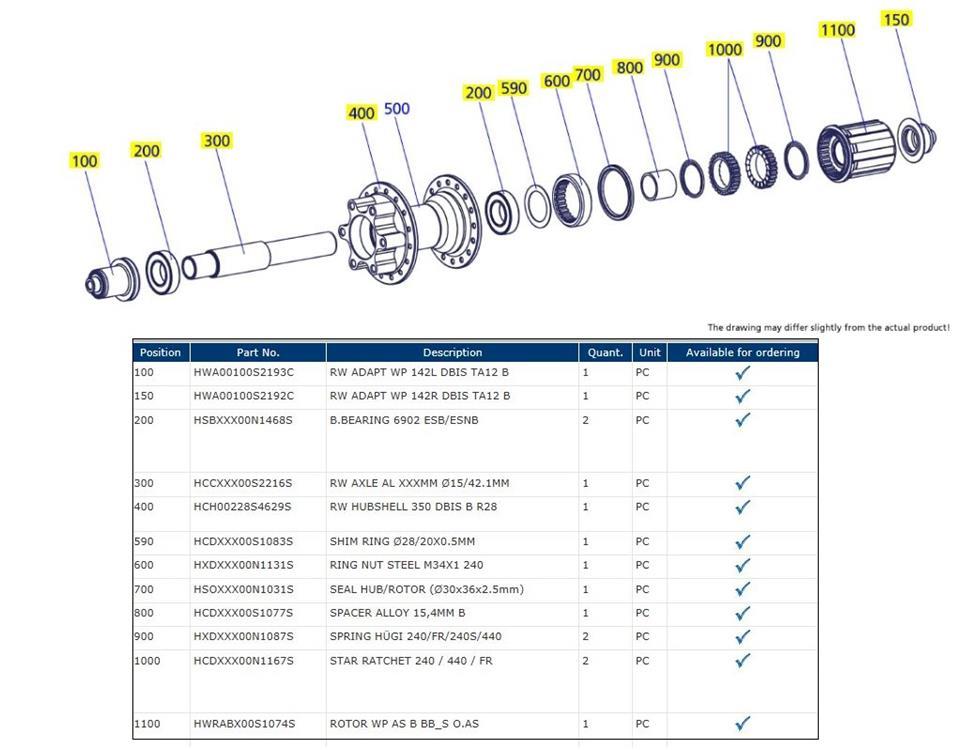 100
200
300
400
500
200
590
600
700
800
900
1000
900
1100
150

The drawing may differ slightly from the actual product!

| Position | Part No. | Description | Quant. | Unit | Available for ordering |
|---|---|---|---|---|---|
| 100 | HWA00100S2193C | RW ADAPT WP 142L DBIS TA12 B | 1 | PC | ✓ |
| 150 | HWA00100S2192C | RW ADAPT WP 142R DBIS TA12 B | 1 | PC | ✓ |
| 200 | HSBXXX00N1468S | B.BEARING 6902 ESB/ESNB | 2 | PC | ✓ |
| 300 | HCCXXX00S2216S | RW AXLE AL XXXMM Ø15/42.1MM | 1 | PC | ✓ |
| 400 | HCH00228S4629S | RW HUBSHELL 350 DBIS B R28 | 1 | PC | ✓ |
| 590 | HCDXXX00S1083S | SHIM RING Ø28/20X0.5MM | 1 | PC | ✓ |
| 600 | HXDXXX00N1131S | RING NUT STEEL M34X1 240 | 1 | PC | ✓ |
| 700 | HSOXXX00N1031S | SEAL HUB/ROTOR (Ø30x36x2.5mm) | 1 | PC | ✓ |
| 800 | HCDXXX00S1077S | SPACER ALLOY 15,4MM B | 1 | PC | ✓ |
| 900 | HXDXXX00N1087S | SPRING HÜGI 240/FR/240S/440 | 2 | PC | ✓ |
| 1000 | HCDXXX00N1167S | STAR RATCHET 240 / 440 / FR | 2 | PC | ✓ |
| 1100 | HWRABX00S1074S | ROTOR WP AS B BB_S O.AS | 1 | PC | ✓ |