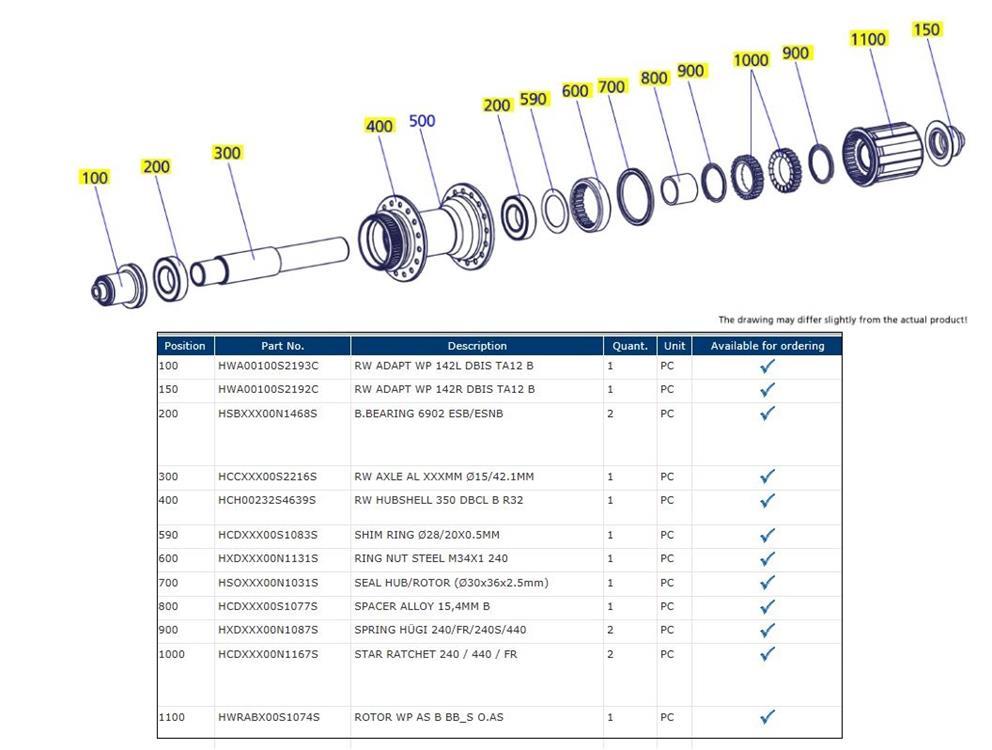 100 200 300 400 500 200 590 600 700 800 900 1000 900 1100 150

The drawing may differ slightly from the actual product!

| Position | Part No. | Description | Quant. | Unit | Available for ordering |
|---|---|---|---|---|---|
| 100 | HWA00100S2193C | RW ADAPT WP 142L DBIS TA12 B | 1 | PC | ✓ |
| 150 | HWA00100S2192C | RW ADAPT WP 142R DBIS TA12 B | 1 | PC | ✓ |
| 200 | HSBXXX00N1468S | B.BEARING 6902 ESB/ESNB | 2 | PC | ✓ |
| 300 | HCCXXX00S2216S | RW AXLE AL XXXMM Ø15/42.1MM | 1 | PC | ✓ |
| 400 | HCH00232S4639S | RW HUBSHELL 350 DBCL B R32 | 1 | PC | ✓ |
| 590 | HCDXXX00S1083S | SHIM RING Ø28/20X0.5MM | 1 | PC | ✓ |
| 600 | HXDXXX00N1131S | RING NUT STEEL M34X1 240 | 1 | PC | ✓ |
| 700 | HSOXXX00N1031S | SEAL HUB/ROTOR (Ø30x36x2.5mm) | 1 | PC | ✓ |
| 800 | HCDXXX00S1077S | SPACER ALLOY 15,4MM B | 1 | PC | ✓ |
| 900 | HXDXXX00N1087S | SPRING HÜGI 240/FR/240S/440 | 2 | PC | ✓ |
| 1000 | HCDXXX00N1167S | STAR RATCHET 240 / 440 / FR | 2 | PC | ✓ |
| 1100 | HWRABX00S1074S | ROTOR WP AS B BB_S O.AS | 1 | PC | ✓ |