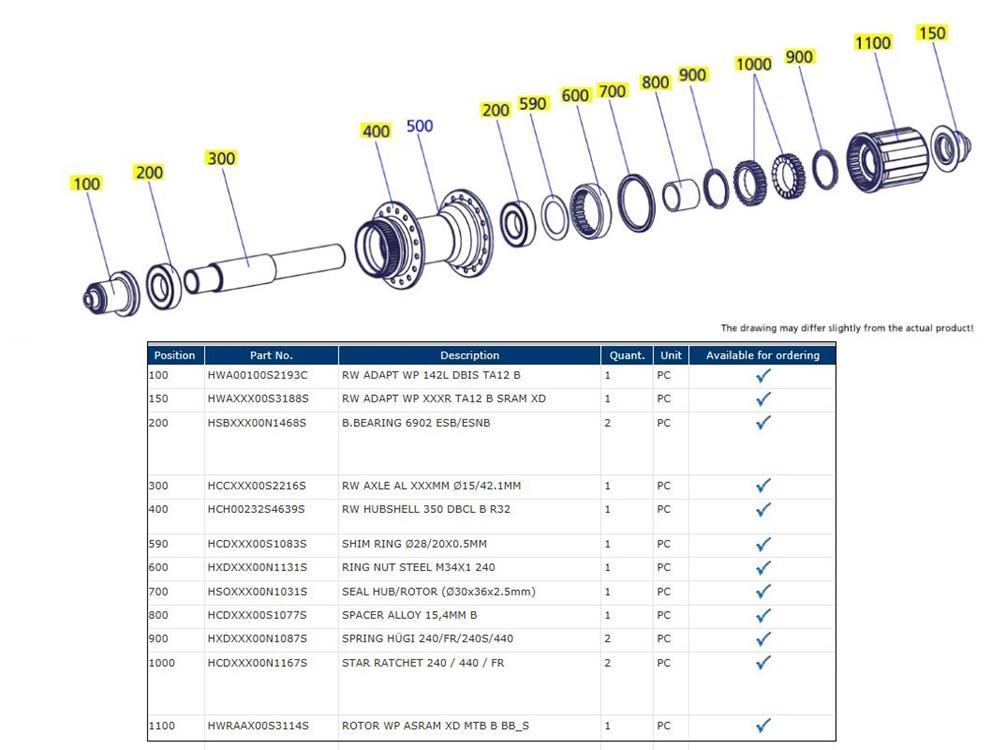 100 200 300 400 500 200 590 600 700 800 900 1000 900 1100 150

The drawing may differ slightly from the actual product!

| Position | Part No. | Description | Quant. | Unit | Available for ordering |
|---|---|---|---|---|---|
| 100 | HWA00100S2193C | RW ADAPT WP 142L DBIS TA12 B | 1 | PC | ✓ |
| 150 | HWAXXX00S3188S | RW ADAPT WP XXXR TA12 B SRAM XD | 1 | PC | ✓ |
| 200 | HSBXXX00N1468S | B.BEARING 6902 ESB/ESNB | 2 | PC | ✓ |
| 300 | HCCXXX00S2216S | RW AXLE AL XXXMM Ø15/42.1MM | 1 | PC | ✓ |
| 400 | HCH00232S4639S | RW HUBSHELL 350 DBCL B R32 | 1 | PC | ✓ |
| 590 | HCDXXX00S1083S | SHIM RING Ø28/20X0.5MM | 1 | PC | ✓ |
| 600 | HXDXXX00N1131S | RING NUT STEEL M34X1 240 | 1 | PC | ✓ |
| 700 | HSOXXX00N1031S | SEAL HUB/ROTOR (Ø30x36x2.5mm) | 1 | PC | ✓ |
| 800 | HCDXXX00S1077S | SPACER ALLOY 15,4MM B | 1 | PC | ✓ |
| 900 | HXDXXX00N1087S | SPRING HÜGI 240/FR/240S/440 | 2 | PC | ✓ |
| 1000 | HCDXXX00N1167S | STAR RATCHET 240 / 440 / FR | 2 | PC | ✓ |
| 1100 | HWRAAX00S3114S | ROTOR WP ASRAM XD MTB B BB_S | 1 | PC | ✓ |